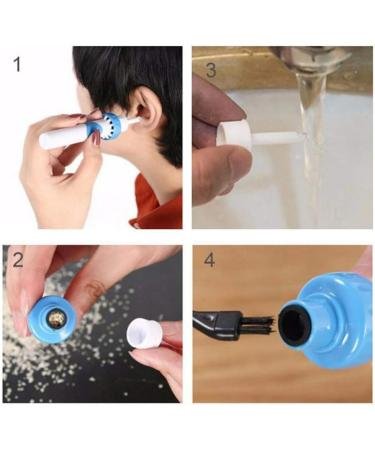 1

3

2

4